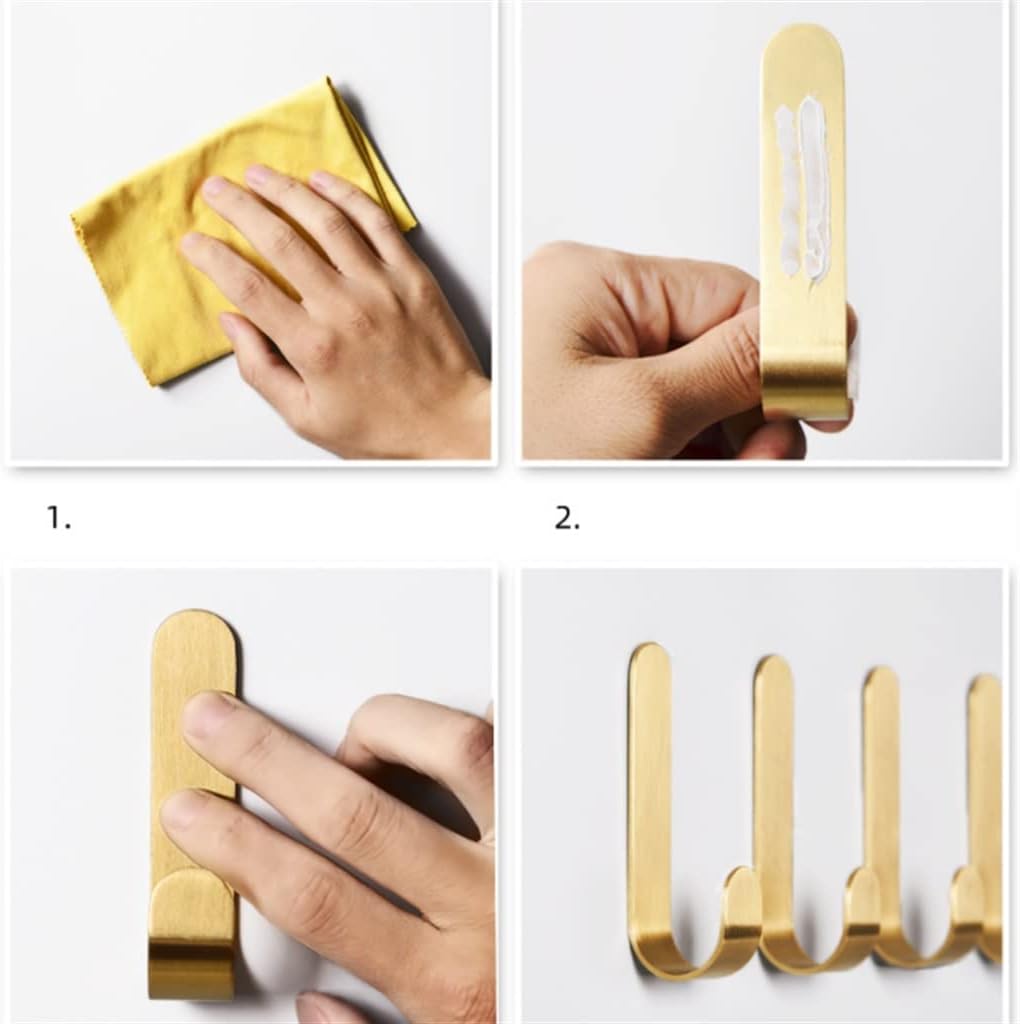 1.

2.