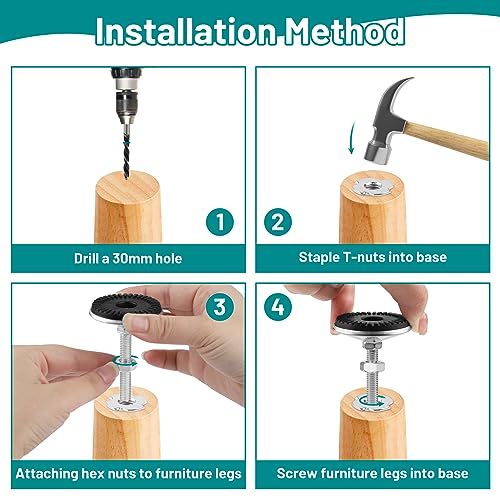 Installation Method

1

Drill a 30mm hole

2

Staple T-nuts into base

3

Attaching hex nuts to furniture legs

4

Screw furniture legs into base