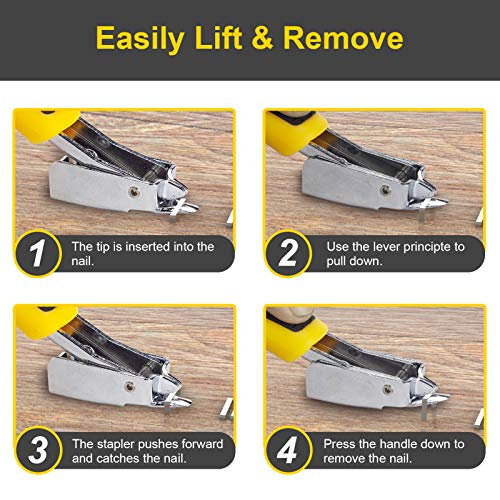 Easily Lift & Remove

1 The tip is inserted into the nail.

2 Use the lever principte to pull down.

3 The stapler pushes forward and catches the nail.

4 Press the handle down to remove the nail.