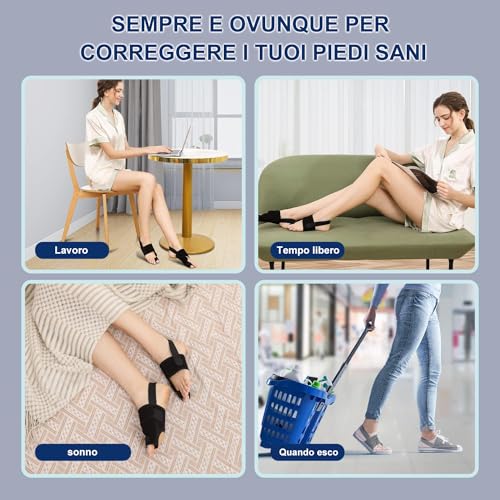 SEMPRE E OVUNQUE PER CORREGGERE I TUOI PIEDI SANI

Lavoro

Tempo libero

sonno

Quando esco