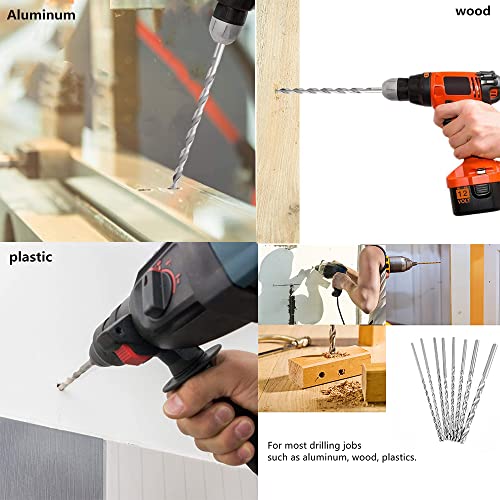 Aluminum

wood

12
VOLT

plastic

For most drilling jobs
such as aluminum, wood, plastics.