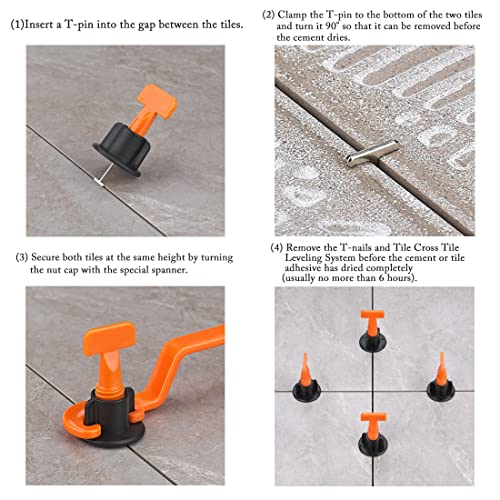 (1)Insert a T-pin into the gap between the tiles.

(2) Clamp the T-pin to the bottom of the two tiles and turn it 90° so that it can be removed before the cement dries.

(3) Secure both tiles at the same height by turning the nut cap with the special spanner.

(4) Remove the T-nails and Tile Cross Tile Leveling System before the cement or tile adhesive has dried completely (usually no more than 6 hours).