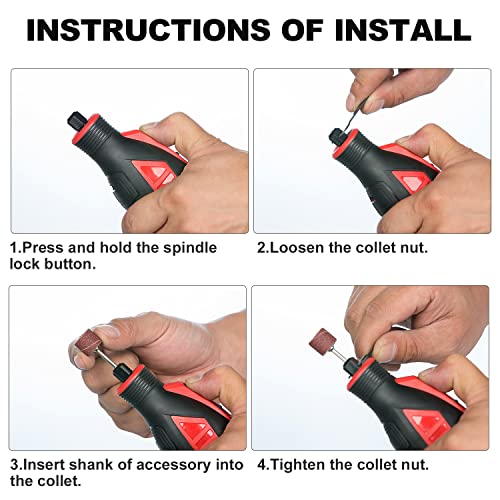 INSTRUCTIONS OF INSTALL

1.Press and hold the spindle lock button.

2.Loosen the collet nut.

3.Insert shank of accessory into the collet.

4.Tighten the collet nut.