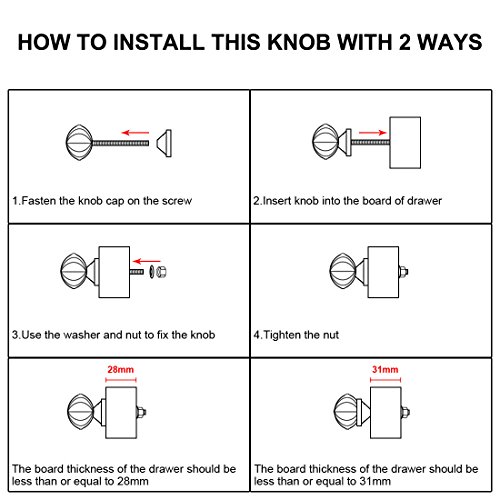 HOW TO INSTALL THIS KNOB WITH 2 WAYS

1.Fasten the knob cap on the screw

2.Insert knob into the board of drawer

3.Use the washer and nut to fix the knob

4.Tighten the nut

28mm

The board thickness of the drawer should be less than or equal to 28mm

31mm

The board thickness of the drawer should be less than or equal to 31mm