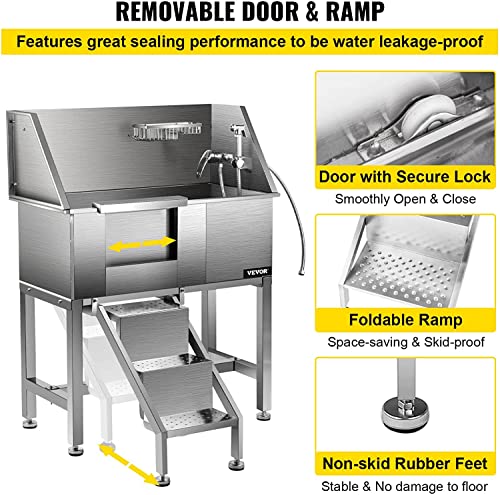 REMOVABLE DOOR & RAMP

Features great sealing performance to be water leakage-proof

VEVOR

Door with Secure Lock

Smoothly Open & Close

Foldable Ramp

Space-saving & Skid-proof

Non-skid Rubber Feet

Stable & No damage to floor