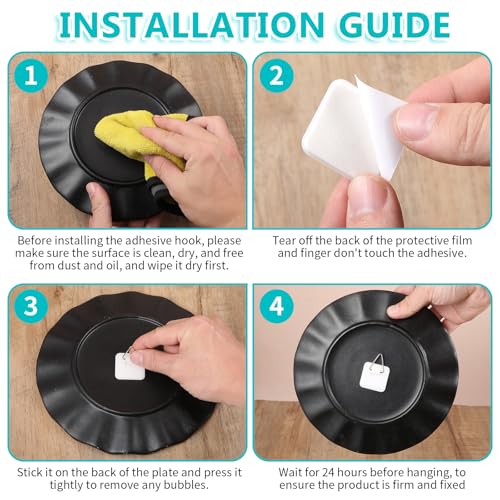 INSTALLATION GUIDE

1

Before installing the adhesive hook, please make sure the surface is clean, dry, and free from dust and oil, and wipe it dry first.

2

Tear off the back of the protective film and finger don't touch the adhesive.

3

Stick it on the back of the plate and press it tightly to remove any bubbles.

4

Wait for 24 hours before hanging, to ensure the product is firm and fixed