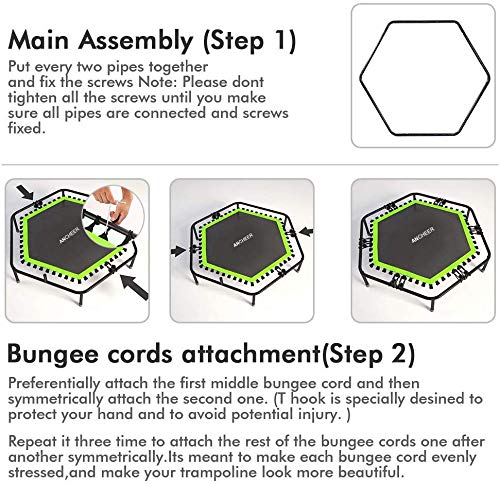 Main Assembly (Step 1)

Put every two pipes together and fix the screws Note: Please dont tighten all the screws until you make sure all pipes are connected and screws fixed.

ANCHEER

ANCHEER

ANCHEER

Bungee cords attachment(Step 2)

Preferentially attach the first middle bungee cord and then symmetrically attach the second one. (T hook is specially desined to protect your hand and to avoid potential injury. )

Repeat it three time to attach the rest of the bungee cords one after another symmetrically.Its meant to make each bungee cord evenly stressed,and make your trampoline look more beautiful.