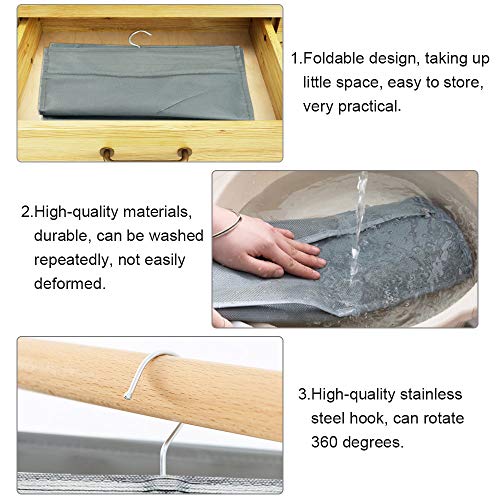 1.Foldable design, taking up little space, easy to store, very practical.

2.High-quality materials, durable, can be washed repeatedly, not easily deformed.

3.High-quality stainless steel hook, can rotate 360 degrees.