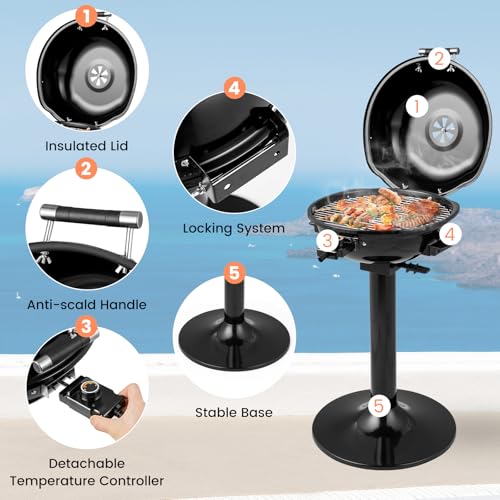 1
Insulated Lid

2
Anti-scald Handle

3
Detachable Temperature Controller

4
Locking System

5
Stable Base

2
1
3
4
5