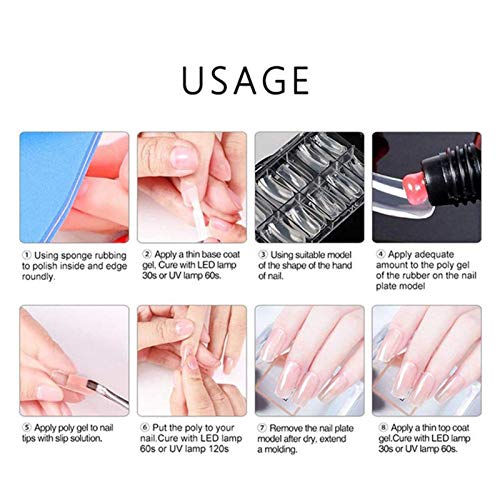 USAGE

① Using sponge rubbing to polish inside and edge roundly.

② Apply a thin base coat gel, Cure with LED lamp 30s or UV lamp 60s.

③ Using suitable model of the shape of the hand of nail.

④ Apply adequate amount to the poly gel of the rubber on the nail plate model

⑤ Apply poly gel to nail tips with slip solution.

⑥ Put the poly to your nail.Cure with LED lamp 60s or UV lamp 120s

⑦ Remove the nail plate model after dry, extend a molding.

⑧ Apply a thin top coat gel.Cure with LED lamp 30s or UV lamp 60s.