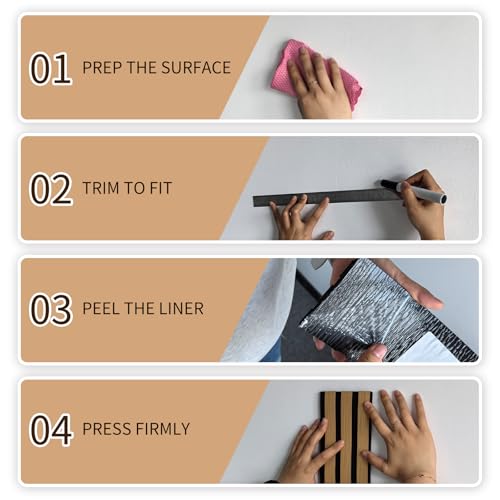 01 PREP THE SURFACE

02 TRIM TO FIT

03 PEEL THE LINER

04 PRESS FIRMLY