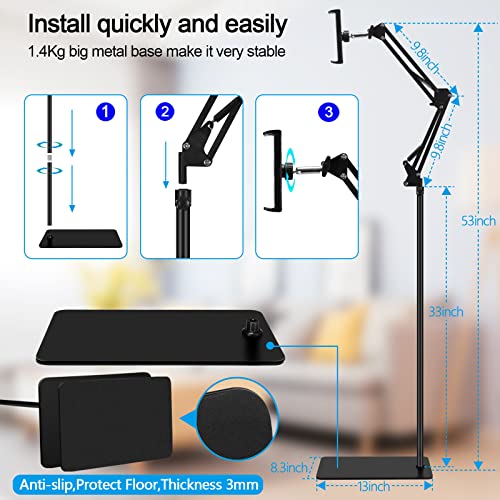 Install quickly and easily
1.4Kg big metal base make it very stable

1

2

3

9.8inch
9.8inch
53inch
33inch
8.3inch
13inch

Anti-slip,Protect Floor,Thickness 3mm