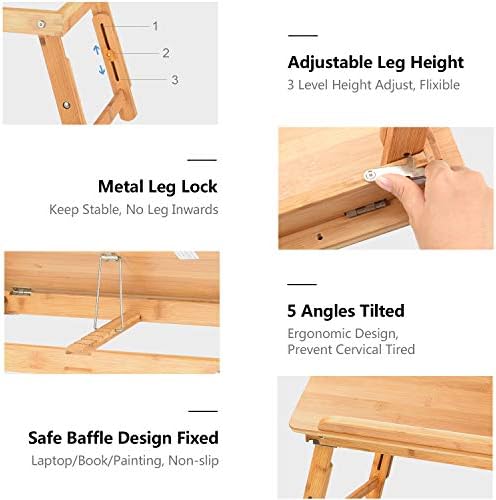 1
2
3

Adjustable Leg Height
3 Level Height Adjust, Flixible

Metal Leg Lock
Keep Stable, No Leg Inwards

5 Angles Tilted
Ergonomic Design, Prevent Cervical Tired

Safe Baffle Design Fixed
Laptop/Book/Painting, Non-slip