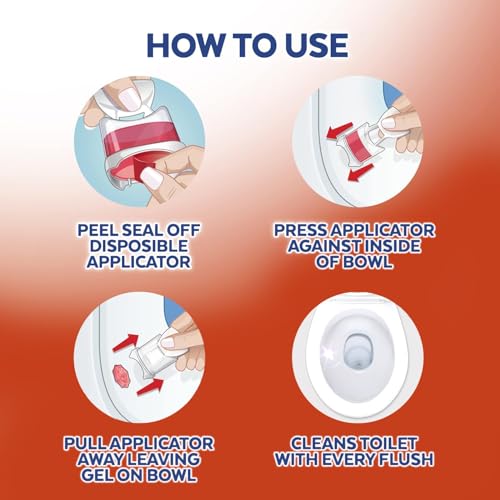 HOW TO USE

PEEL SEAL OFF DISPOSIBLE APPLICATOR

PRESS APPLICATOR AGAINST INSIDE OF BOWL

PULL APPLICATOR AWAY LEAVING GEL ON BOWL

CLEANS TOILET WITH EVERY FLUSH