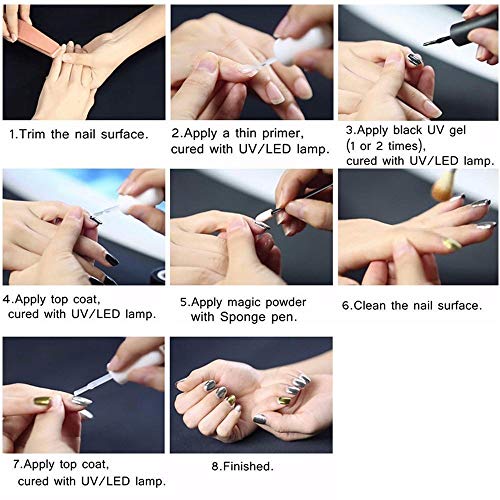 1.Trim the nail surface.

2.Apply a thin primer, cured with UV/LED lamp.

3.Apply black UV gel (1 or 2 times), cured with UV/LED lamp.

4.Apply top coat, cured with UV/LED lamp.

5.Apply magic powder with Sponge pen.

6.Clean the nail surface.

7.Apply top coat, cured with UV/LED lamp.

8.Finished.