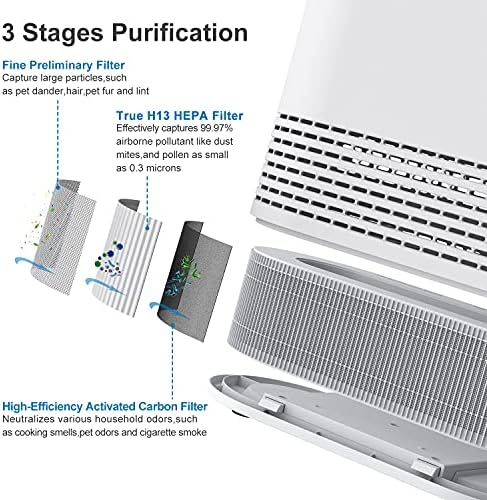 3 Stages Purification

Fine Preliminary Filter
Capture large particles,such as pet dander,hair,pet fur and lint

True H13 HEPA Filter
Effectively captures 99.97% airborne pollutant like dust mites,and pollen as small as 0.3 microns

High-Efficiency Activated Carbon Filter
Neutralizes various household odors,such as cooking smells,pet odors and cigarette smoke