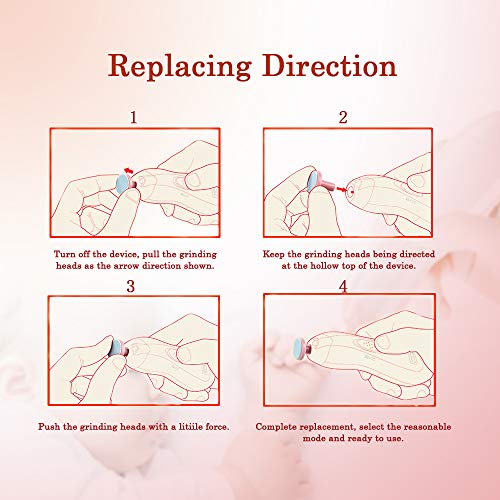 Replacing Direction

1

Turn off the device, pull the grinding heads as the arrow direction shown.

2

Keep the grinding heads being directed at the hollow top of the device.

3

Push the grinding heads with a litiile force.

4

Complete replacement, select the reasonable mode and ready to use.