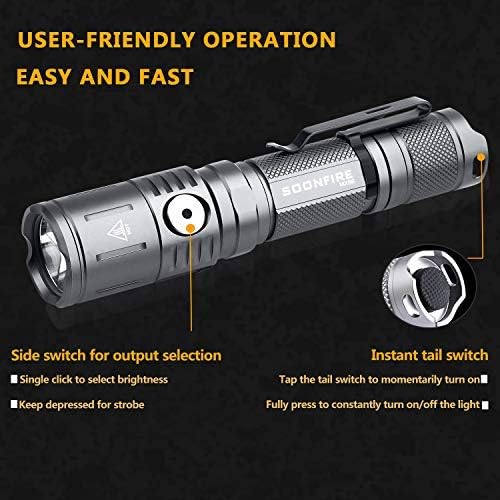 USER-FRIENDLY OPERATION
EASY AND FAST

SOONFIRE

Side switch for output selection
Single click to select brightness
Keep depressed for strobe

Instant tail switch
Tap the tail switch to momentarily turn on
Fully press to constantly turn on/off the light