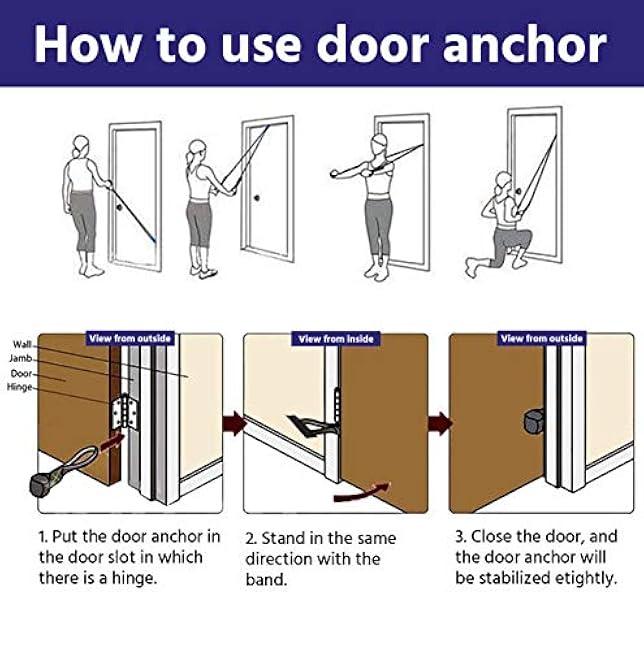 How to use door anchor

View from outside

Wall
Jamb
Door
Hinge

View from inside

View from outside

1. Put the door anchor in the door slot in which there is a hinge.

2. Stand in the same direction with the band.

3. Close the door, and the door anchor will be stabilized etightly.