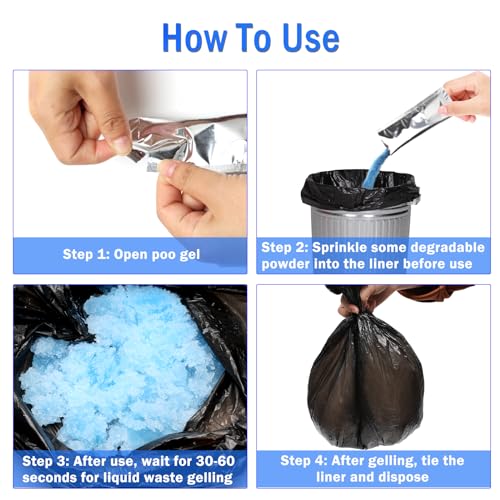 How To Use

Step 1: Open poo gel

Step 2: Sprinkle some degradable powder into the liner before use

Step 3: After use, wait for 30-60 seconds for liquid waste gelling

Step 4: After gelling, tie the liner and dispose