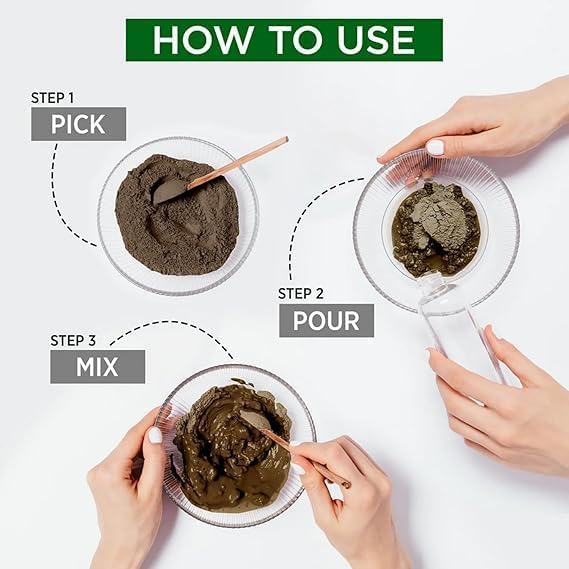 HOW TO USE

STEP 1
PICK

STEP 2
POUR

STEP 3
MIX