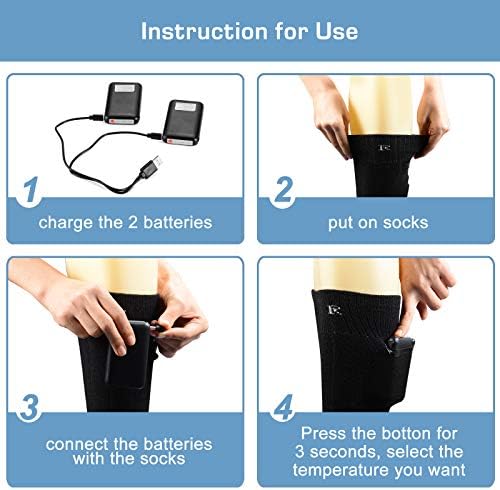 Instruction for Use

1
charge the 2 batteries

2
put on socks

3
connect the batteries with the socks

4
Press the botton for 3 seconds, select the temperature you want