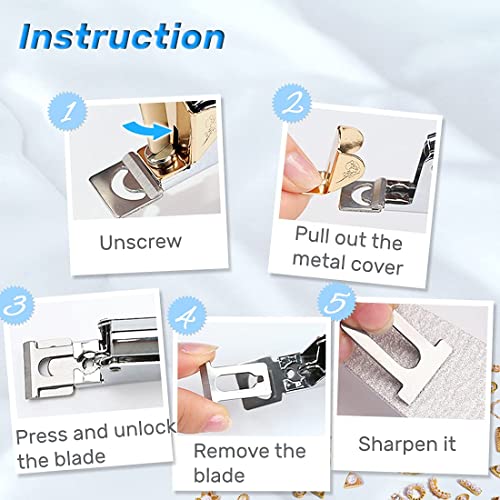 Instruction

1
Unscrew

2
Pull out the metal cover

3
Press and unlock the blade

4
Remove the blade

5
Sharpen it