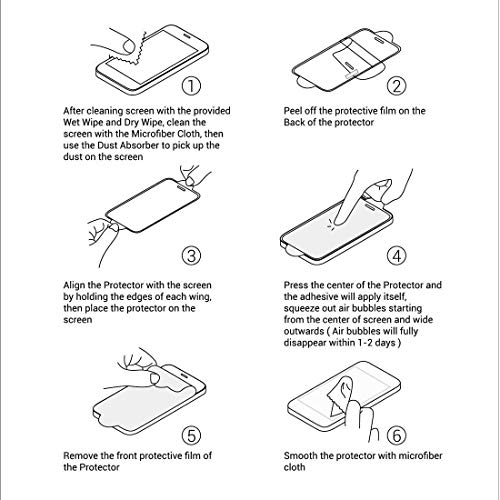 ①

After cleaning screen with the provided Wet Wipe and Dry Wipe, clean the screen with the Microfiber Cloth, then use the Dust Absorber to pick up the dust on the screen

②

Peel off the protective film on the Back of the protector

③

Align the Protector with the screen by holding the edges of each wing, then place the protector on the screen

④

Press the center of the Protector and the adhesive will apply itself, squeeze out air bubbles starting from the center of screen and wide outwards ( Air bubbles will fully disappear within 1-2 days )

⑤

Remove the front protective film of the Protector

⑥

Smooth the protector with microfiber cloth