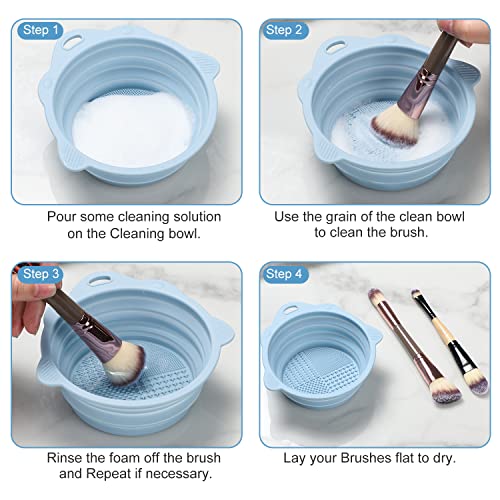 Step 1

Pour some cleaning solution on the Cleaning bowl.

Step 2

Use the grain of the clean bowl to clean the brush.

Step 3

Rinse the foam off the brush and Repeat if necessary.

Step 4

Lay your Brushes flat to dry.