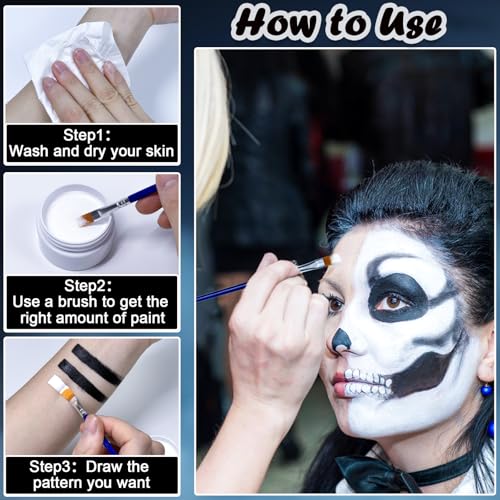 How to Use

Step1:
Wash and dry your skin

Step2:
Use a brush to get the right amount of paint

Step3: Draw the pattern you want