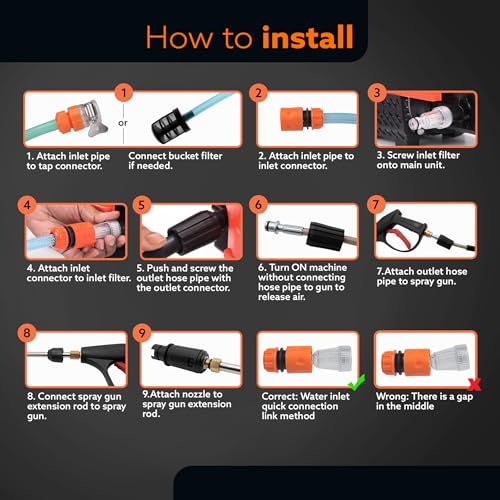 How to install

1

or

1. Attach inlet pipe to tap connector.

Connect bucket filter if needed.

2

2. Attach inlet pipe to inlet connector.

3

3. Screw inlet filter onto main unit.

4

4. Attach inlet connector to inlet filter.

5

5. Push and screw the outlet hose pipe with the outlet connector.

6

6. Turn ON machine without connecting hose pipe to gun to release air.

7

7.Attach outlet hose pipe to spray gun.

8

8. Connect spray gun extension rod to spray gun.

9

9.Attach nozzle to spray gun extension rod.

Correct: Water inlet quick connection link method

Wrong: There is a gap in the middle