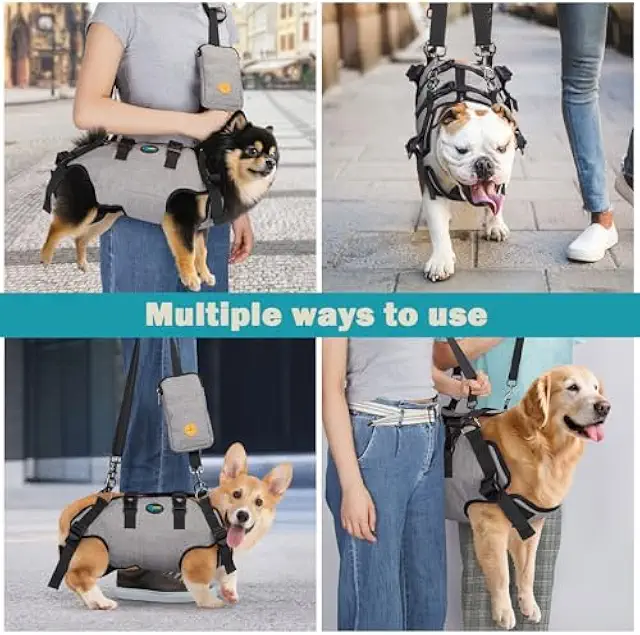 Multiple ways to use