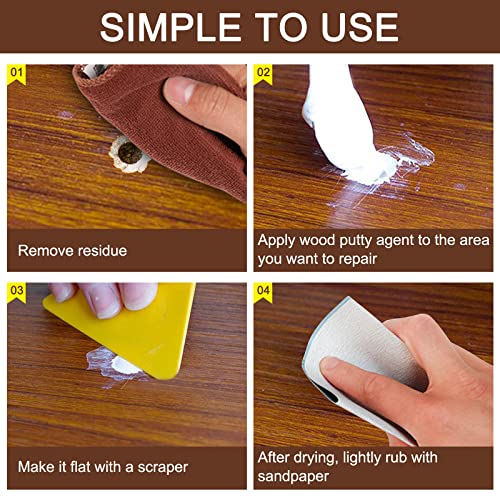 SIMPLE TO USE

01

Remove residue

02

Apply wood putty agent to the area you want to repair

03

Make it flat with a scraper

04

After drying, lightly rub with sandpaper