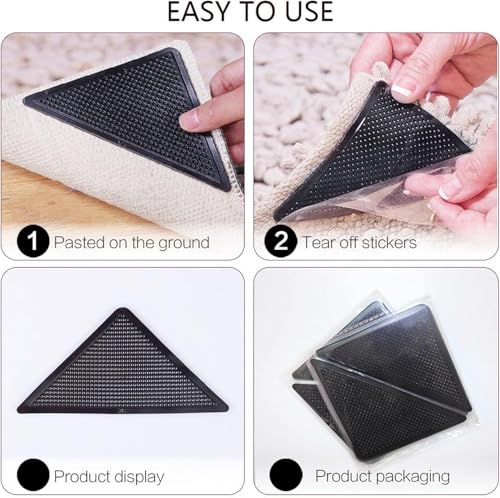 EASY TO USE

1 Pasted on the ground

2 Tear off stickers

Product display

Product packaging