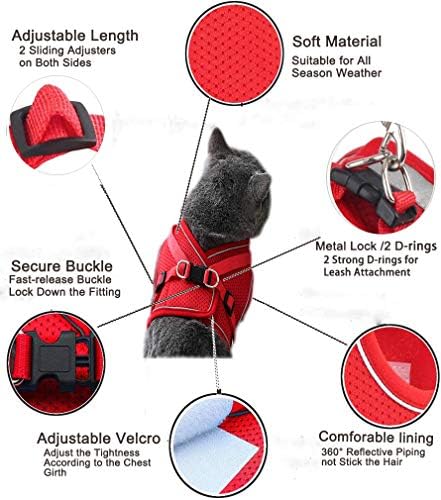 Adjustable Length
2 Sliding Adjusters on Both Sides

Soft Material
Suitable for All Season Weather

Metal Lock /2 D-rings
2 Strong D-rings for Leash Attachment

Secure Buckle
Fast-release Buckle Lock Down the Fitting

Adjustable Velcro
Adjust the Tightness According to the Chest Girth

Comforable lining
360° Reflective Piping not Stick the Hair