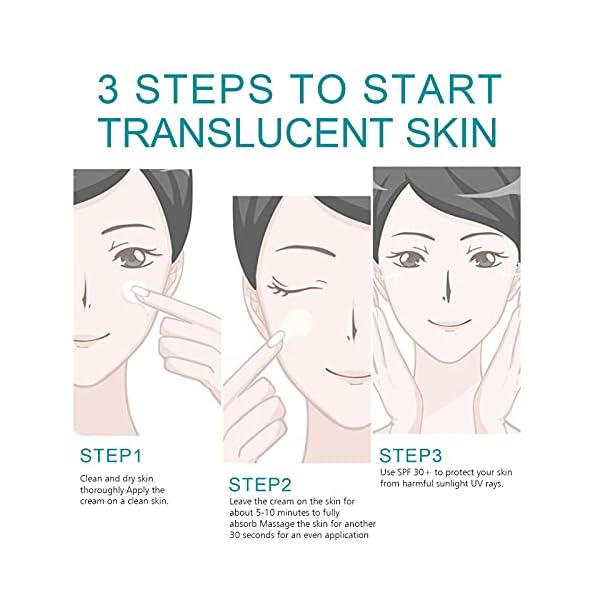 3 STEPS TO START TRANSLUCENT SKIN

STEP1

Clean and dry skin thoroughly Apply the cream on a clean skin.

STEP2

Leave the cream on the skin for about 5-10 minutes to fully absorb Massage the skin for another 30 seconds for an even application

STEP3

Use SPF 30+ to protect your skin from harmful sunlight UV rays.