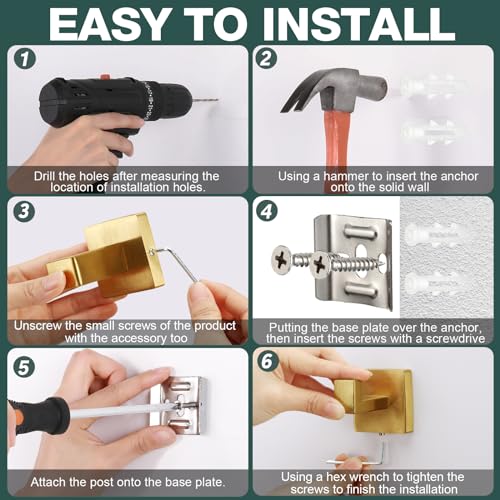 EASY TO INSTALL

1

Drill the holes after measuring the location of installation holes.

2

Using a hammer to insert the anchor onto the solid wall

3

Unscrew the small screws of the product with the accessory too

4

Putting the base plate over the anchor, then insert the screws with a screwdrive

5

Attach the post onto the base plate.

6

Using a hex wrench to tighten the screws to finish the installation