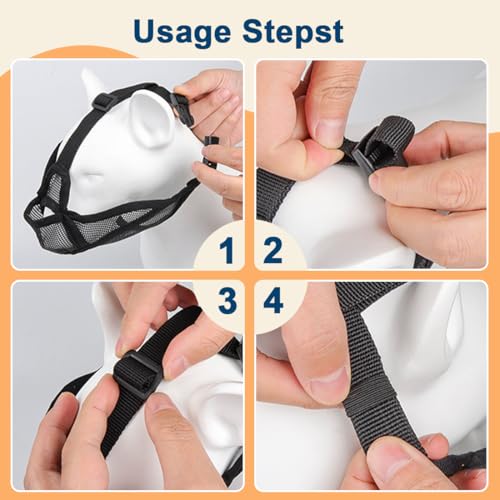 Usage Stepst

1

2

3

4