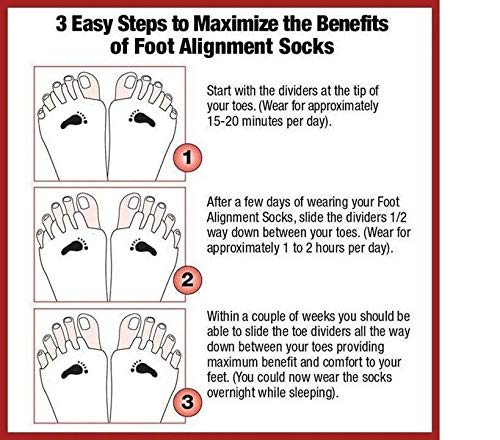 3 Easy Steps to Maximize the Benefits of Foot Alignment Socks

1

Start with the dividers at the tip of your toes. (Wear for approximately 15-20 minutes per day).

2

After a few days of wearing your Foot Alignment Socks, slide the dividers 1/2 way down between your toes. (Wear for approximately 1 to 2 hours per day).

3

Within a couple of weeks you should be able to slide the toe dividers all the way down between your toes providing maximum benefit and comfort to your feet. (You could now wear the socks overnight while sleeping).