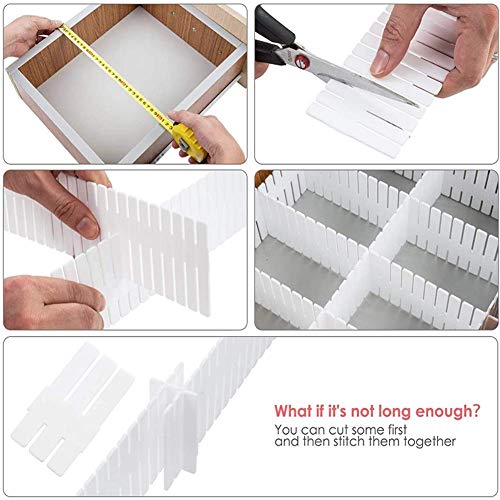 What if it's not long enough?
You can cut some first and then stitch them together