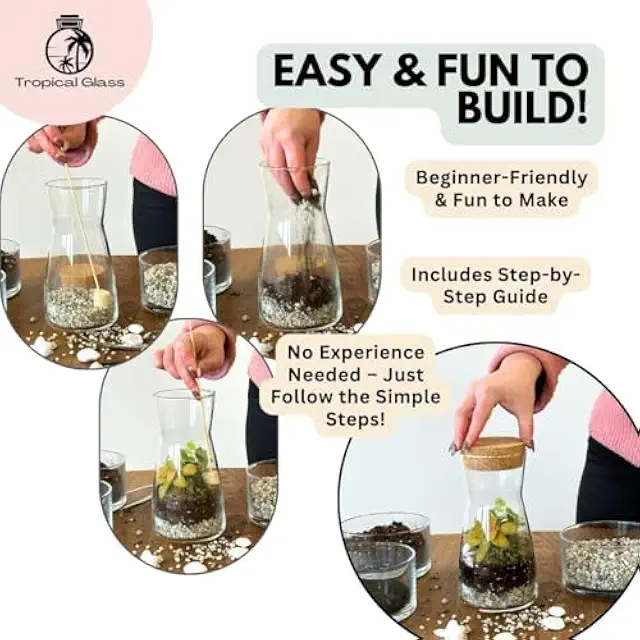 Tropical Glass

EASY & FUN TO BUILD!

Beginner-Friendly & Fun to Make

Includes Step-by-Step Guide

No Experience Needed – Just Follow the Simple Steps!