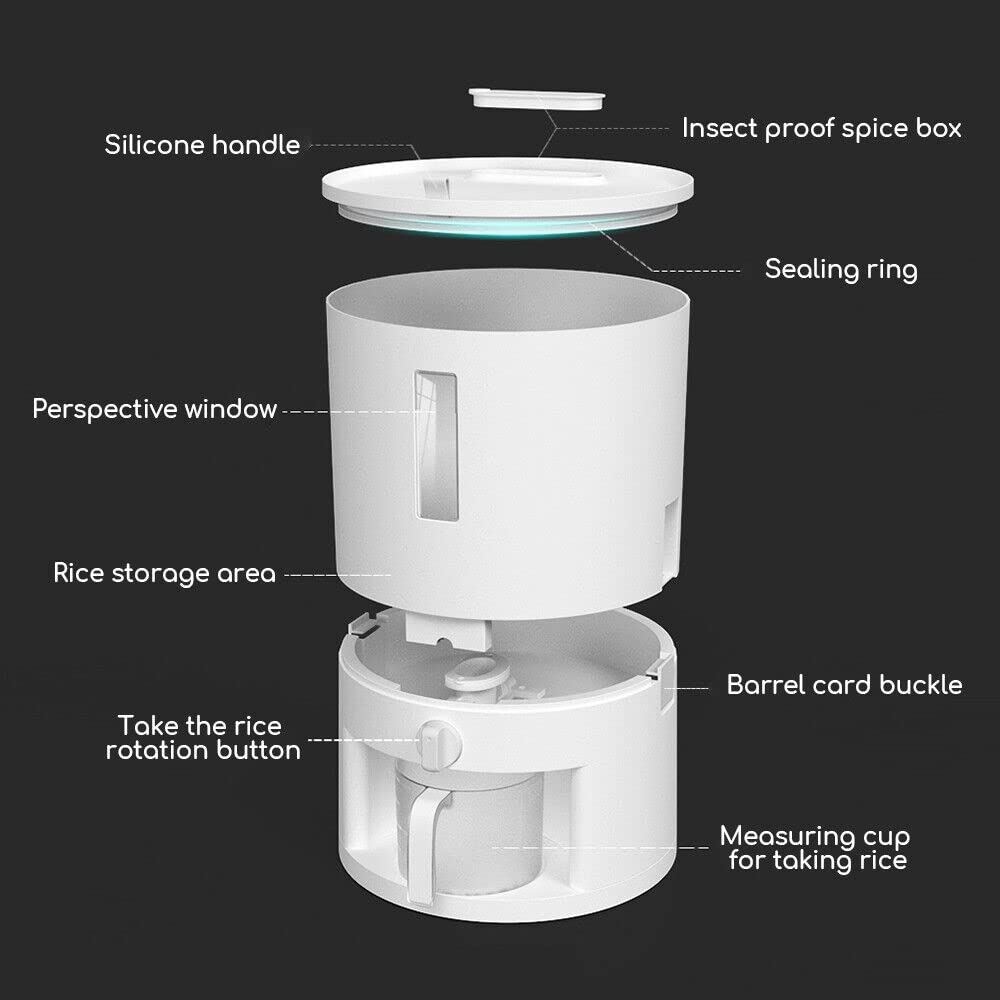 Silicone handle

Insect proof spice box

Sealing ring

Perspective window

Rice storage area

Barrel card buckle

Take the rice rotation button

Measuring cup for taking rice