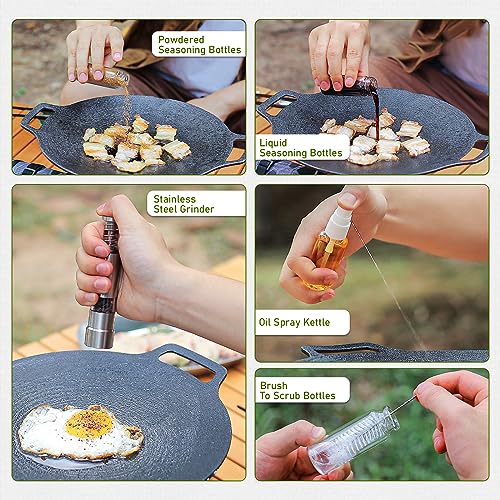 Powdered Seasoning Bottles

Liquid Seasoning Bottles

Stainless Steel Grinder

Oil Spray Kettle

Brush To Scrub Bottles