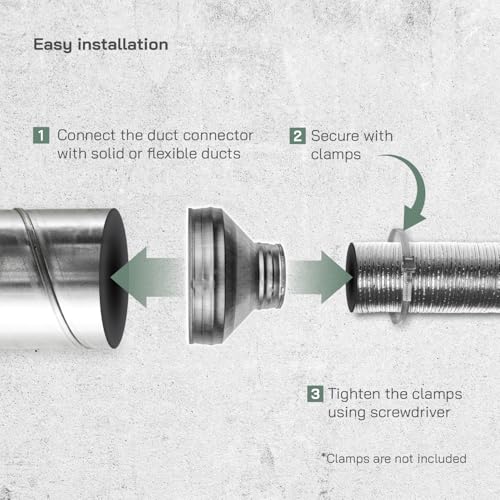 Easy installation

1 Connect the duct connector with solid or flexible ducts

2 Secure with clamps

3 Tighten the clamps using screwdriver

*Clamps are not included