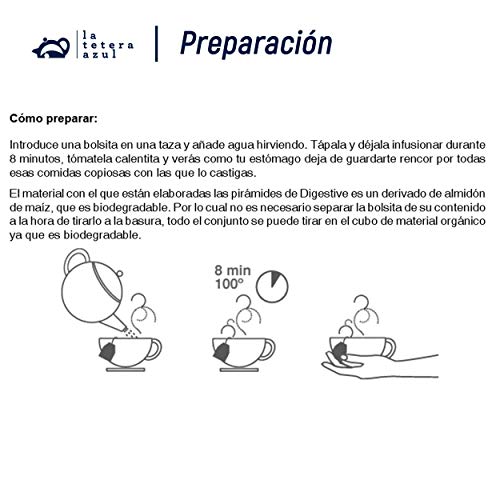 la tetera azul

Preparación

Cómo preparar:

Introduce una bolsita en una taza y añade agua hirviendo. Tápala y déjala infusionar durante 8 minutos, tómatela calentita y verás como tu estómago deja de guardarte rencor por todas esas comidas copiosas con las que lo castigas.

El material con el que están elaboradas las pirámides de Digestive es un derivado de almidón de maíz, que es biodegradable. Por lo cual no es necesario separar la bolsita de su contenido a la hora de tirarlo a la basura, todo el conjunto se puede tirar en el cubo de material orgánico ya que es biodegradable.

8 min
100º