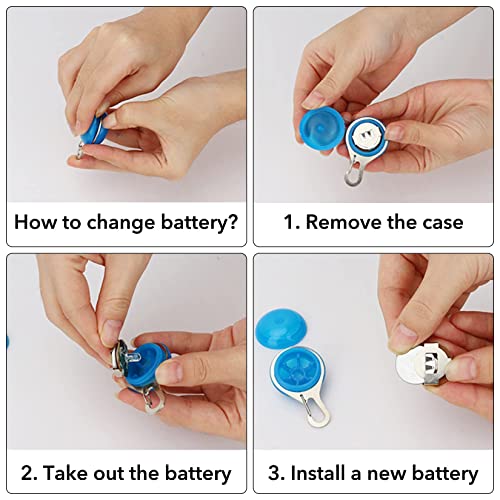 How to change battery?

1. Remove the case

2. Take out the battery

3. Install a new battery