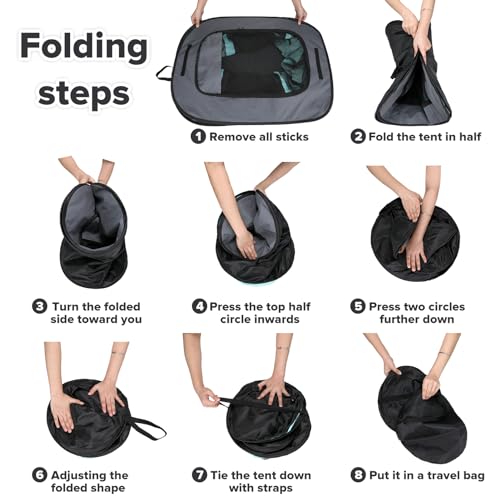 Folding steps

1 Remove all sticks

2 Fold the tent in half

3 Turn the folded side toward you

4 Press the top half circle inwards

5 Press two circles further down

6 Adjusting the folded shape

7 Tie the tent down with straps

8 Put it in a travel bag