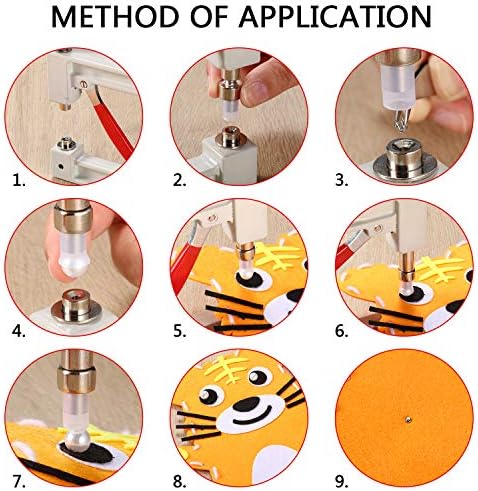 METHOD OF APPLICATION

1.

2.

3.

4.

5.

6.

7.

8.

9.