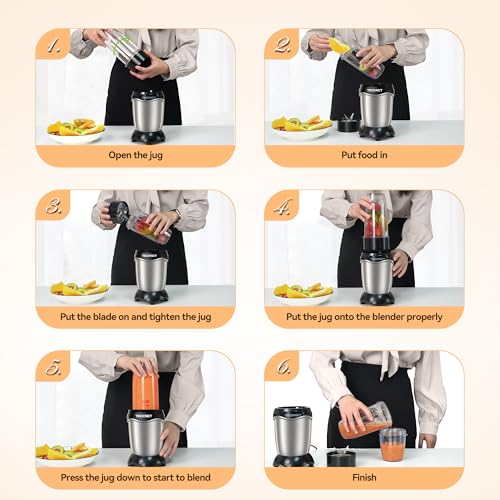 1.

Open the jug

2.

Put food in

3.

Put the blade on and tighten the jug

4.

Put the jug onto the blender properly

5.

Press the jug down to start to blend

6.

Finish