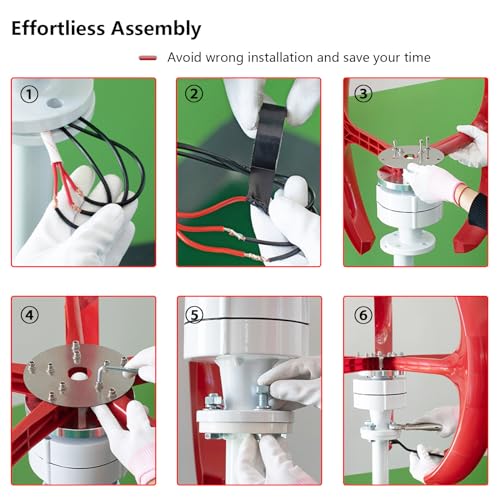 Effortliess Assembly

Avoid wrong installation and save your time

①

②

③

④

⑤

⑥